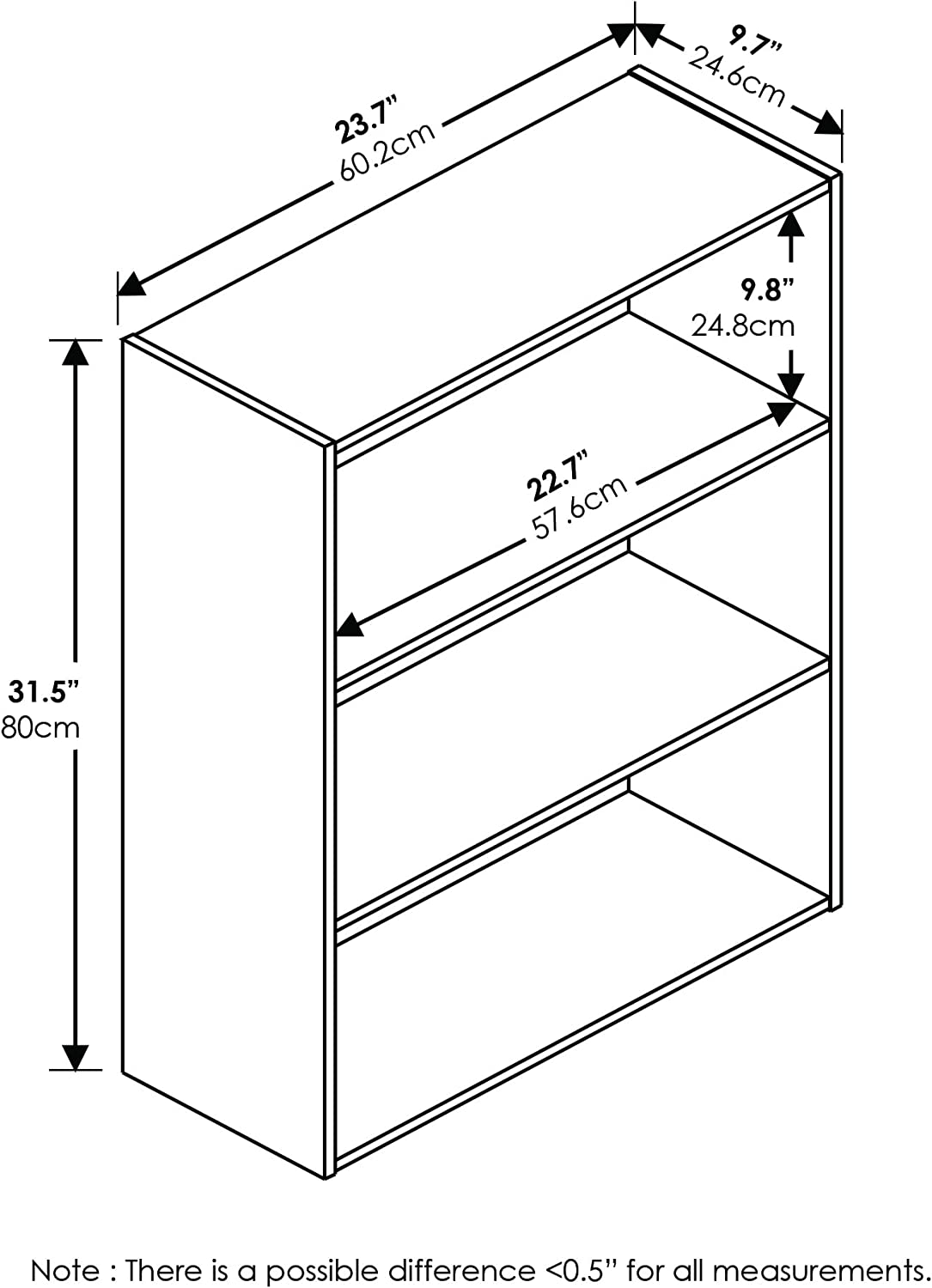 23.7”
60.2cm

9.7”
24.6cm

9.8”
24.8cm

22.7”
57.6cm

31.5”
80cm

Note : There is a possible difference <0.5” for all measurements.