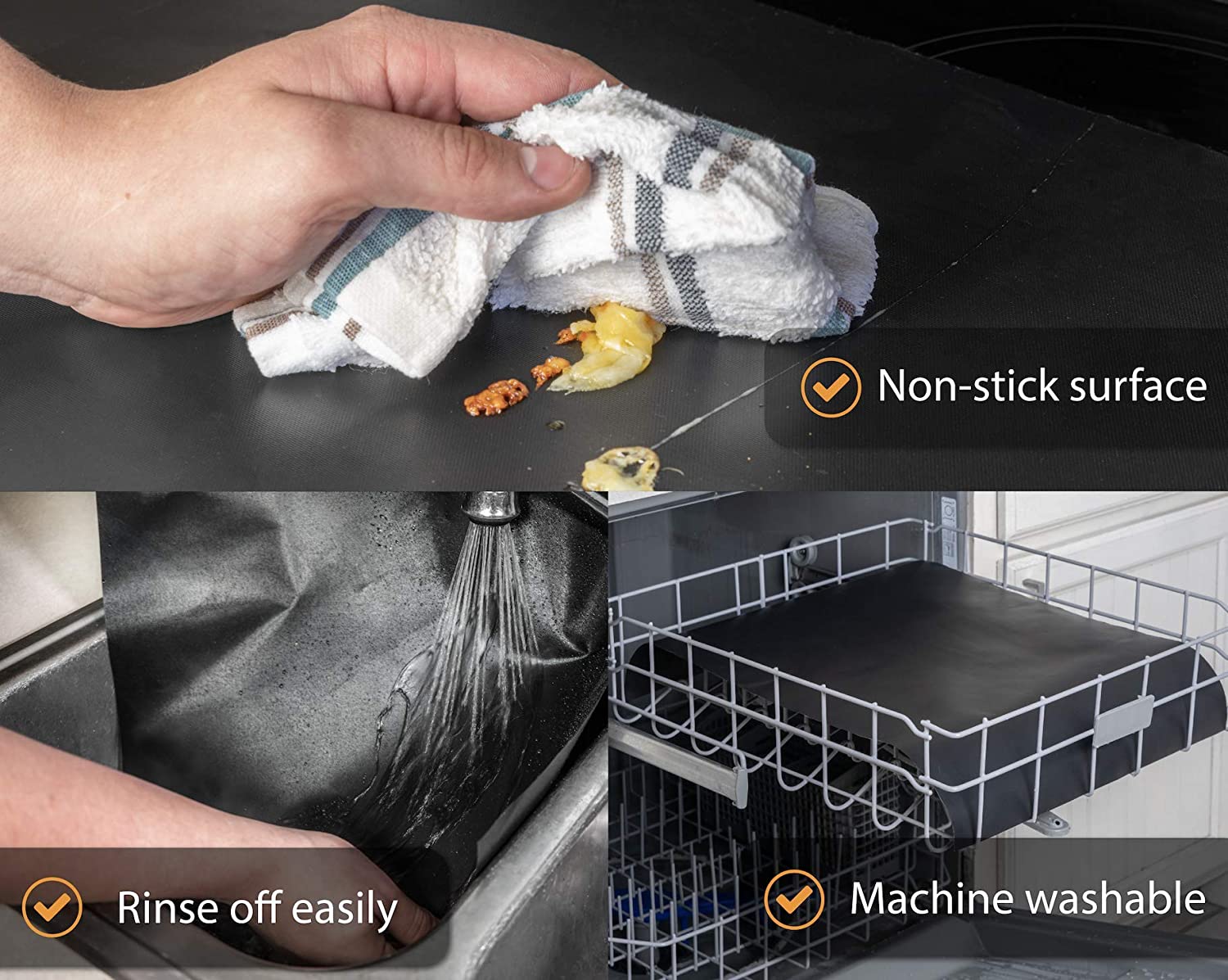 Non-stick surface

Rinse off easily

Machine washable