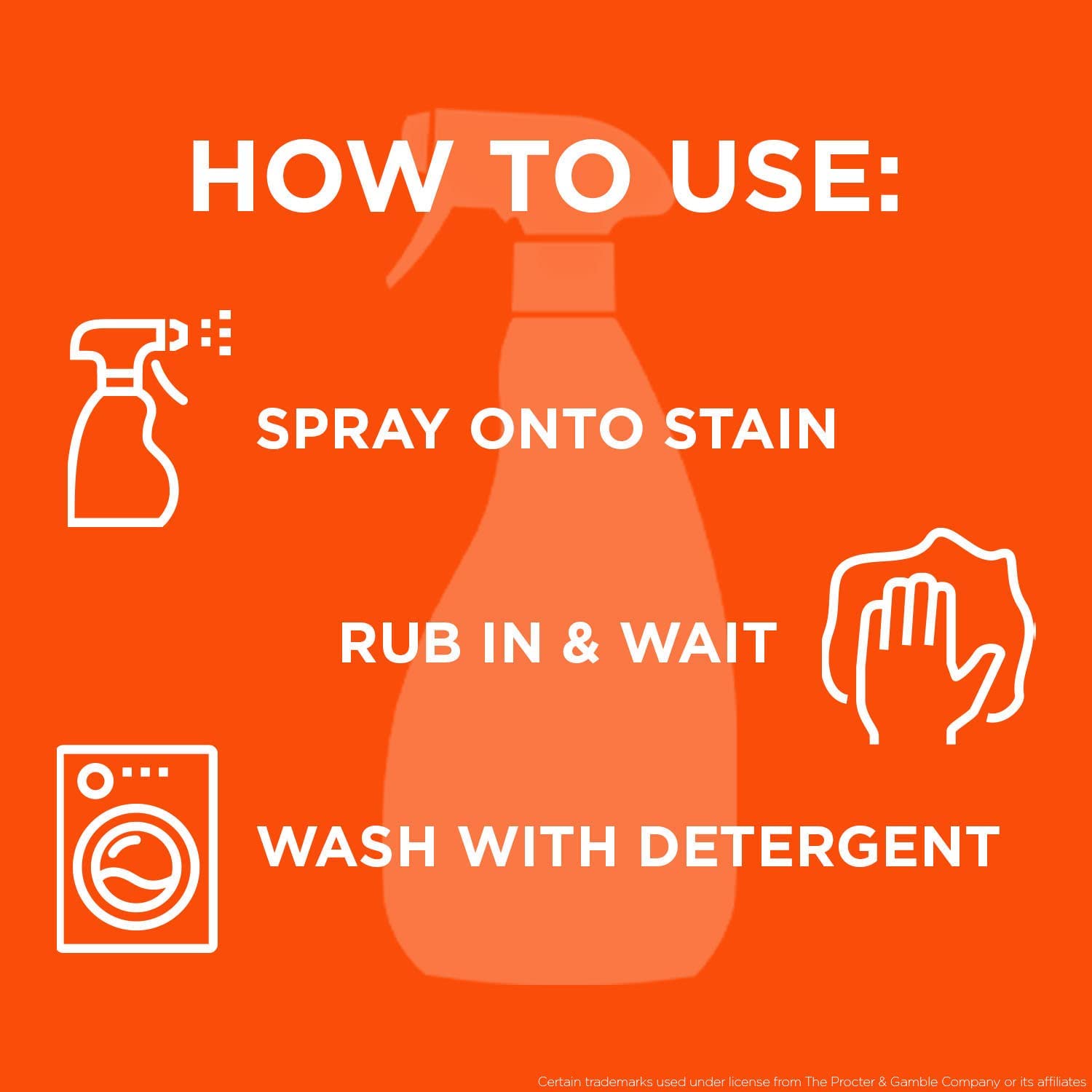 HOW TO USE:

SPRAY ONTO STAIN

RUB IN & WAIT

WASH WITH DETERGENT

Certain trademarks used under license from The Procter & Gamble Company or its affiliates