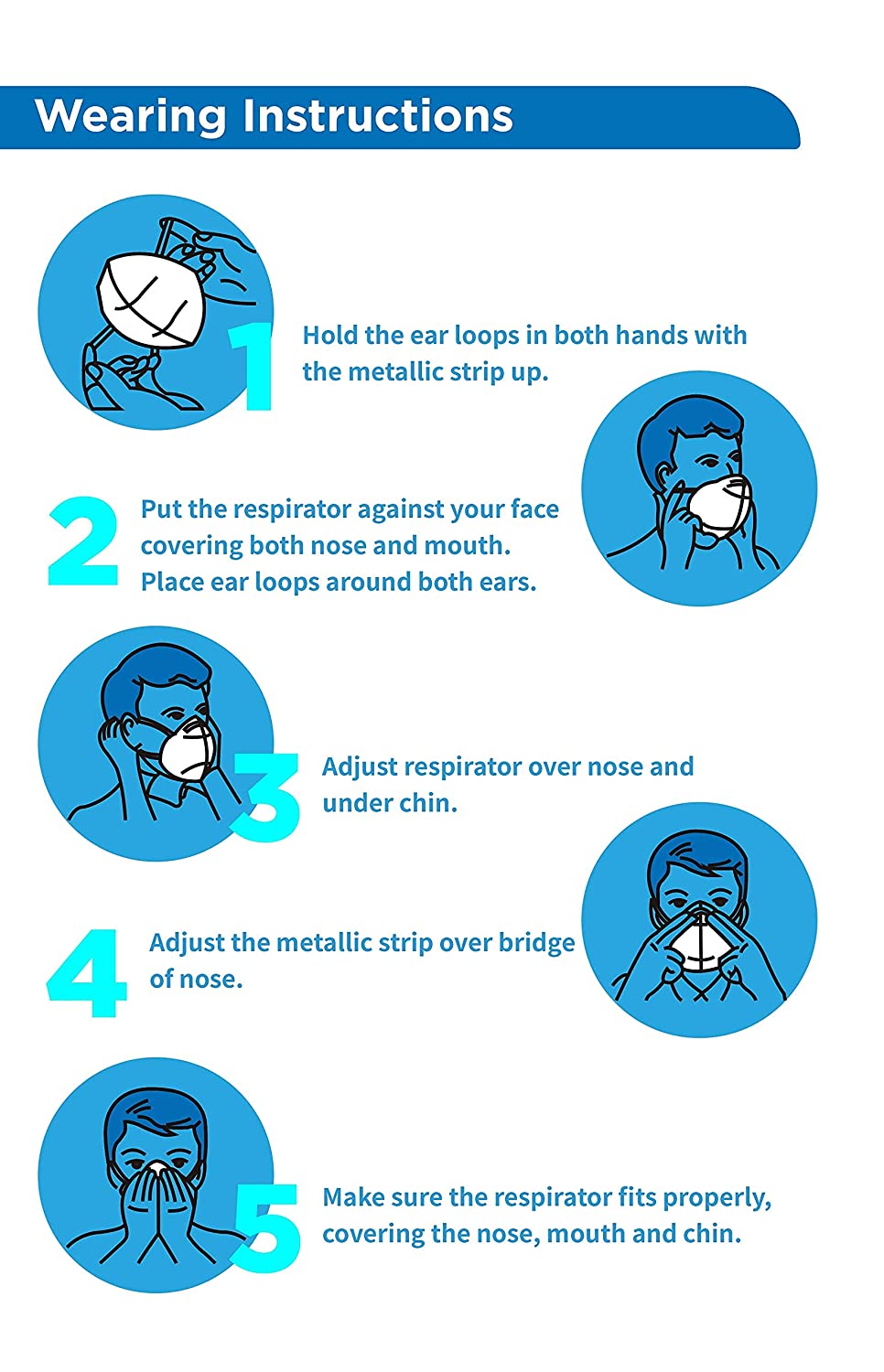 Wearing Instructions

1 Hold the ear loops in both hands with the metallic strip up.

2 Put the respirator against your face covering both nose and mouth. Place ear loops around both ears.

3 Adjust respirator over nose and under chin.

4 Adjust the metallic strip over bridge of nose.

5 Make sure the respirator fits properly, covering the nose, mouth and chin.