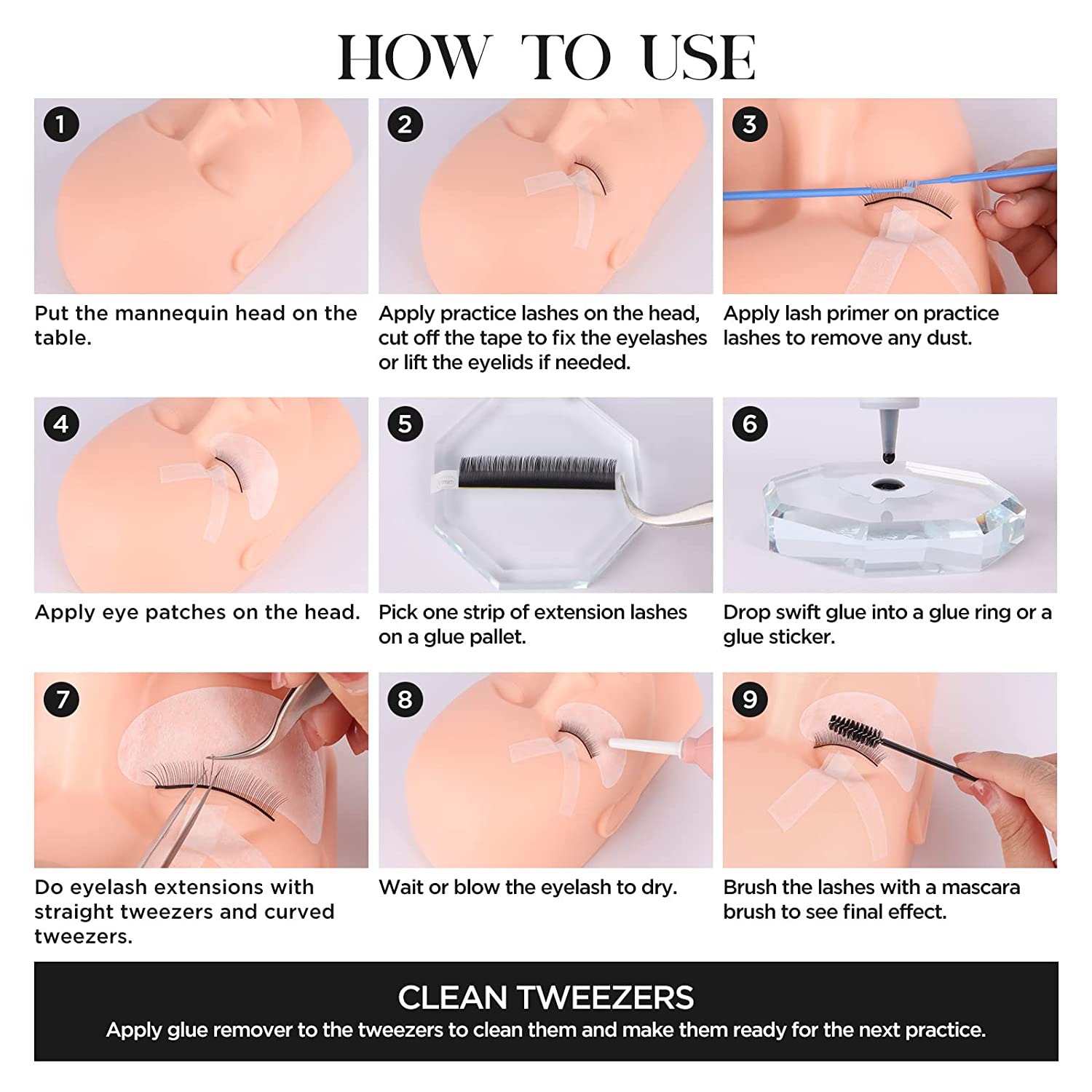 HOW TO USE

1
Put the mannequin head on the table.

2
Apply practice lashes on the head, cut off the tape to fix the eyelashes or lift the eyelids if needed.

3
Apply lash primer on practice lashes to remove any dust.

4
Apply eye patches on the head.

5
Pick one strip of extension lashes on a glue pallet.

6
Drop swift glue into a glue ring or a glue sticker.

7
Do eyelash extensions with straight tweezers and curved tweezers.

8
Wait or blow the eyelash to dry.

9
Brush the lashes with a mascara brush to see final effect.

CLEAN TWEEZERS
Apply glue remover to the tweezers to clean them and make them ready for the next practice.