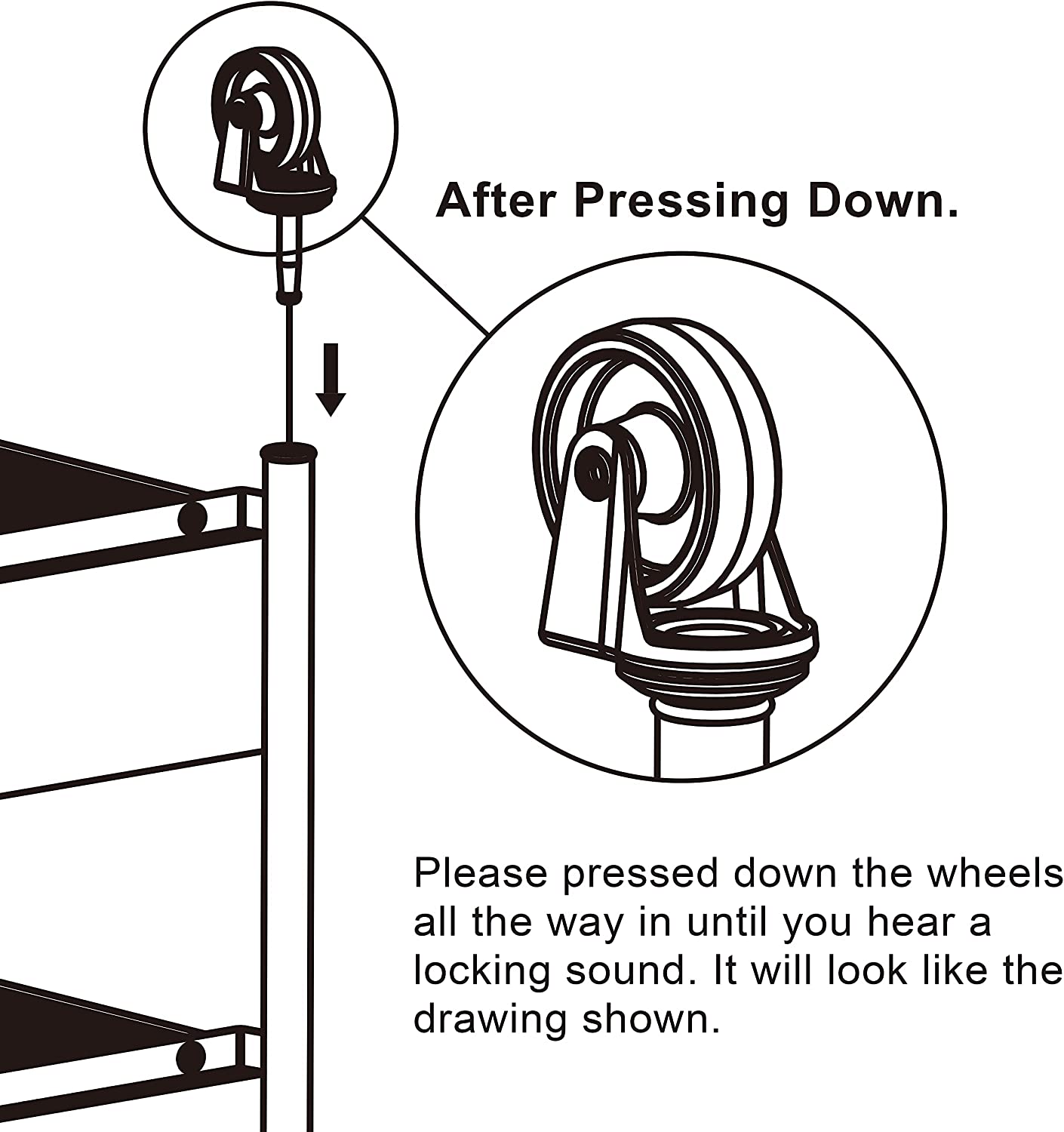 After Pressing Down.

Please pressed down the wheels all the way in until you hear a locking sound. It will look like the drawing shown.