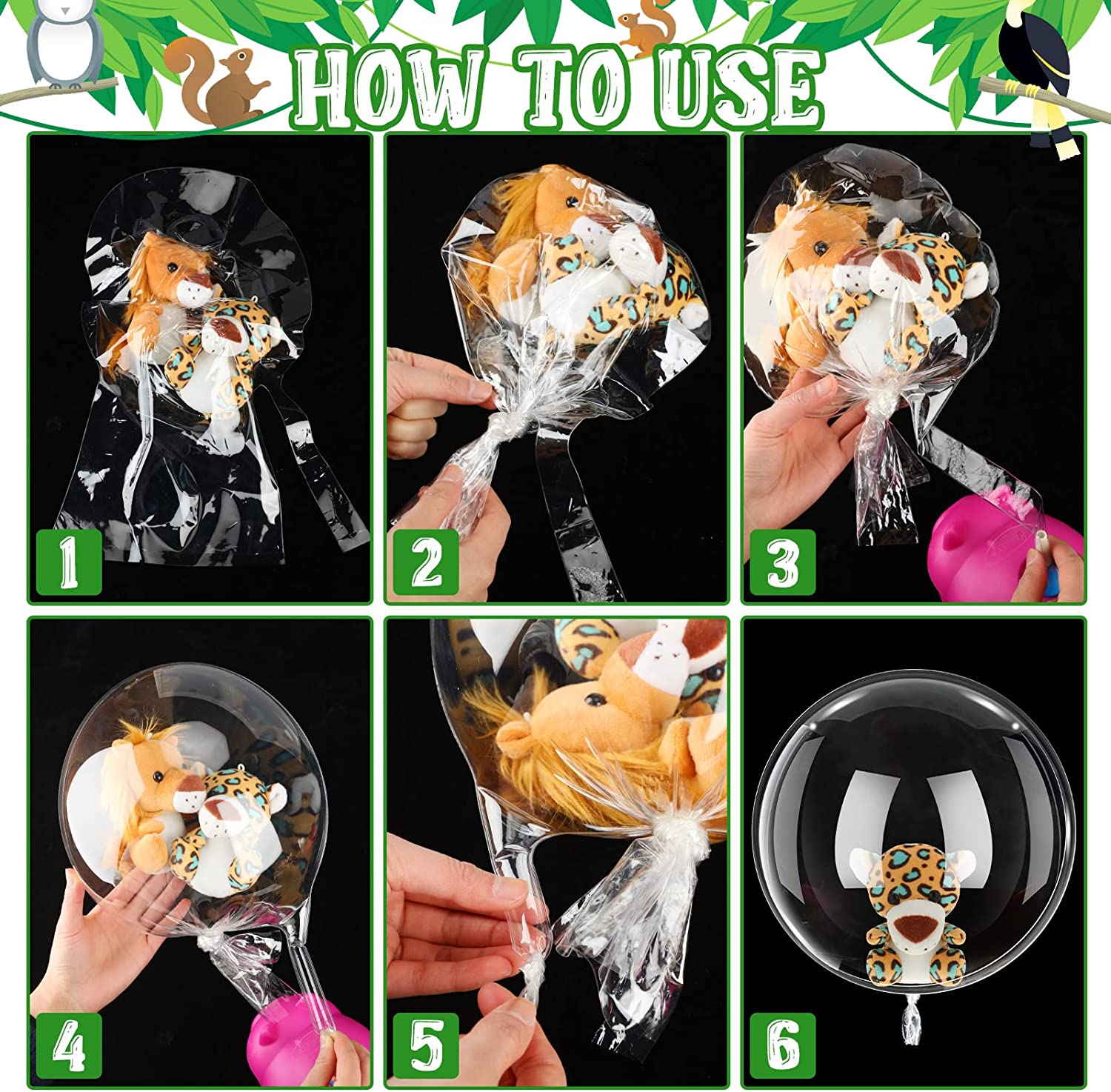 HOW TO USE

1

2

3

4

5

6