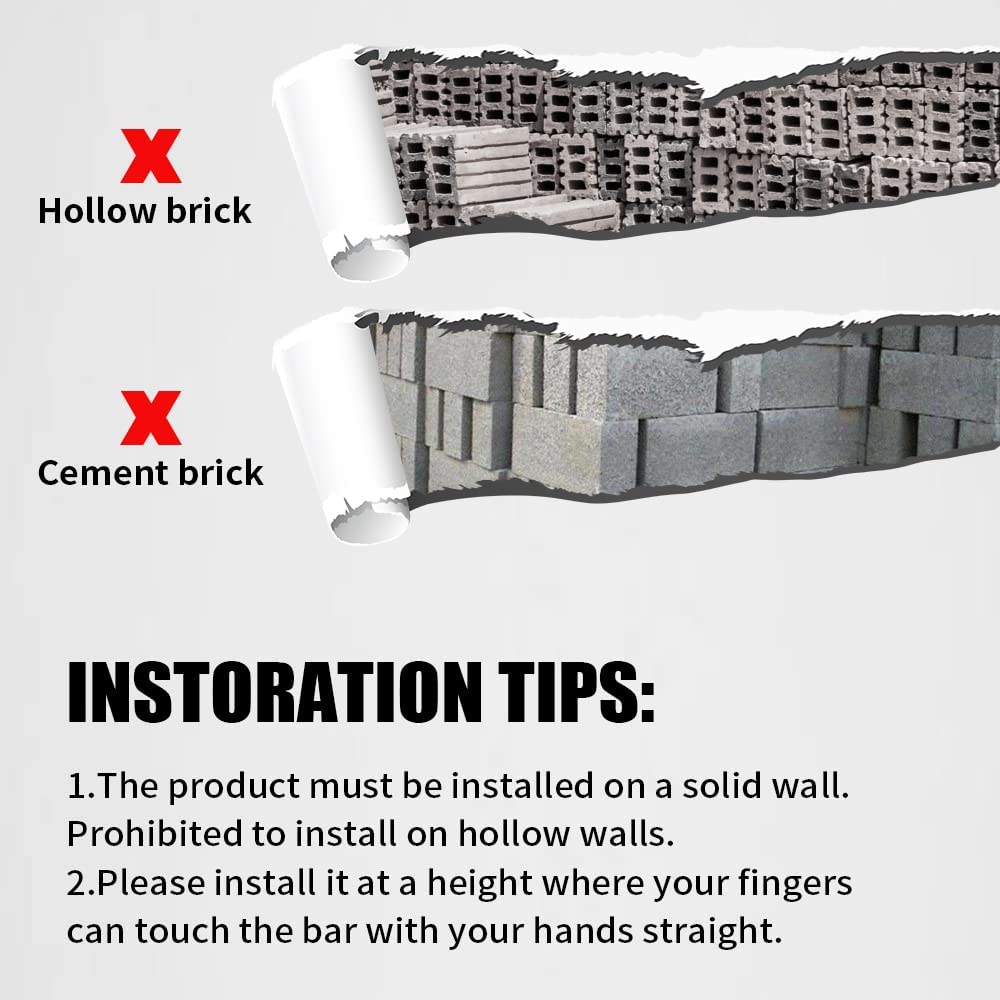 X
Hollow brick

X
Cement brick

INSTORATION TIPS:

1.The product must be installed on a solid wall. Prohibited to install on hollow walls.
2.Please install it at a height where your fingers can touch the bar with your hands straight.