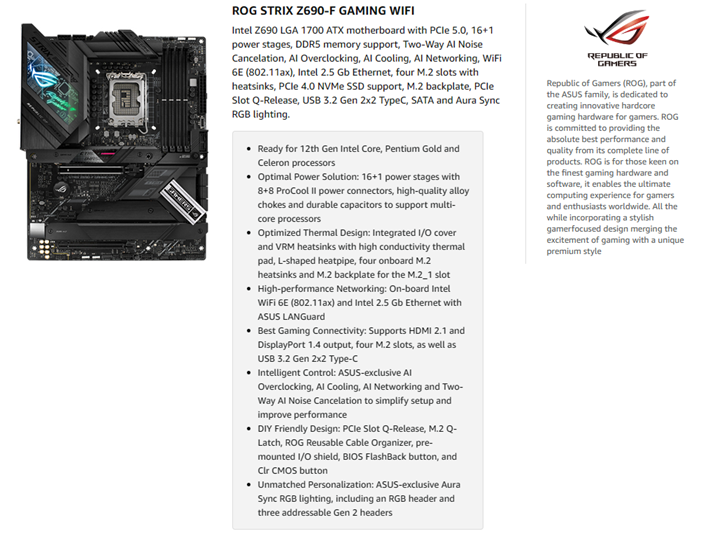 ROG STRIX Z690-F GAMING WIFI

Intel Z690 LGA 1700 ATX motherboard with PCIe 5.0, 16+1 power stages, DDR5 memory support, Two-Way AI Noise Cancelation, AI Overclocking, AI Cooling, AI Networking, WiFi 6E (802.11ax), Intel 2.5 Gb Ethernet, four M.2 slots with heatsinks, PCIe 4.0 NVMe SSD support, M.2 backplate, PCIe Slot Q-Release, USB 3.2 Gen 2x2 TypeC, SATA and Aura Sync RGB lighting.

- Ready for 12th Gen Intel Core, Pentium Gold and Celeron processors
- Optimal Power Solution: 16+1 power stages with 8+8 ProCool II power connectors, high-quality alloy chokes and durable capacitors to support multi-core processors
- Optimized Thermal Design: Integrated I/O cover and VRM heatsinks with high conductivity thermal pad, L-shaped heatpipe, four onboard M.2 heatsinks and M.2 backplate for the M.2_1 slot
- High-performance Networking: On-board Intel WiFi 6E (802.11ax) and Intel 2.5 Gb Ethernet with ASUS LANGuard
- Best Gaming Connectivity: Supports HDMI 2.1 and DisplayPort 1.4 output, four M.2 slots, as well as USB 3.2 Gen 2x2 Type-C
- Intelligent Control: ASUS-exclusive AI Overclocking, AI Cooling, AI Networking and Two-Way AI Noise Cancelation to simplify setup and improve performance
- DIY Friendly Design: PCIe Slot Q-Release, M.2 Q-Latch, ROG Reusable Cable Organizer, pre-mounted I/O shield, BIOS FlashBack button, and Clr CMOS button
- Unmatched Personalization: ASUS-exclusive Aura Sync RGB lighting, including an RGB header and three addressable Gen 2 headers

REPUBLIC OF GAMERS

Republic of Gamers (ROG), part of the ASUS family, is dedicated to creating innovative hardcore gaming hardware for gamers. ROG is committed to providing the absolute best performance and quality from its complete line of products. ROG is for those keen on the finest gaming hardware and software, it enables the ultimate computing experience for gamers and enthusiasts worldwide. All the while incorporating a stylish gamerfocused design merging the excitement of gaming with a unique premium style