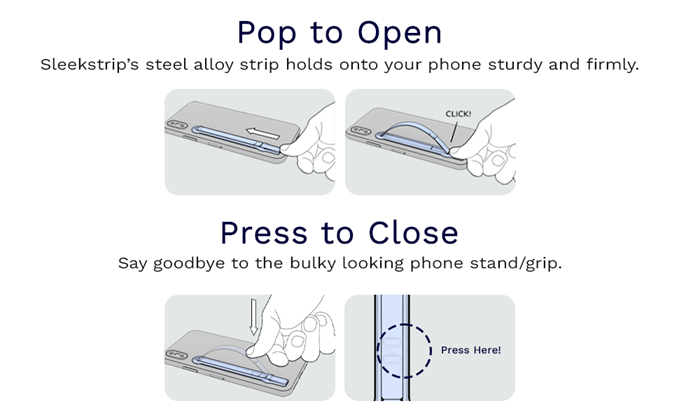 Pop to Open

Sleekstrip's steel alloy strip holds onto your phone sturdy and firmly.

CLICK!

Press to Close

Say goodbye to the bulky looking phone stand/grip.

Press Here!