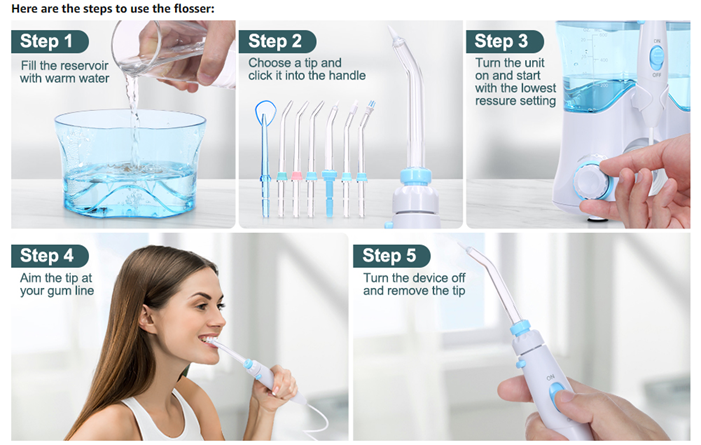 Here are the steps to use the flosser:

Step 1
Fill the reservoir with warm water

Step 2
Choose a tip and click it into the handle

Step 3
Turn the unit on and start with the lowest ressure setting

ON
OFF

Step 4
Aim the tip at your gum line

Step 5
Turn the device off and remove the tip

ON