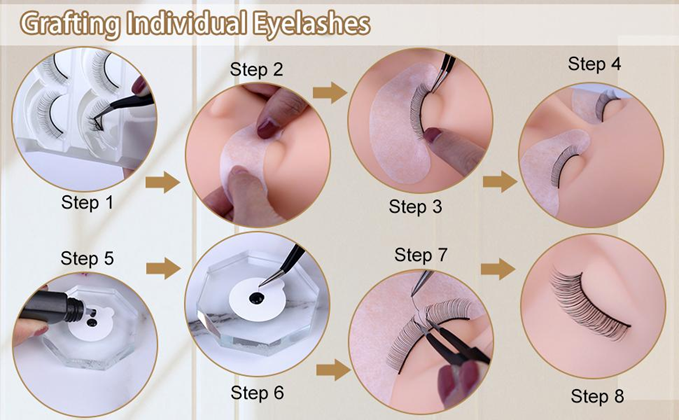 Grafting Individual Eyelashes

Step 1

Step 2

Step 3

Step 4

Step 5

Step 6

Step 7

Step 8