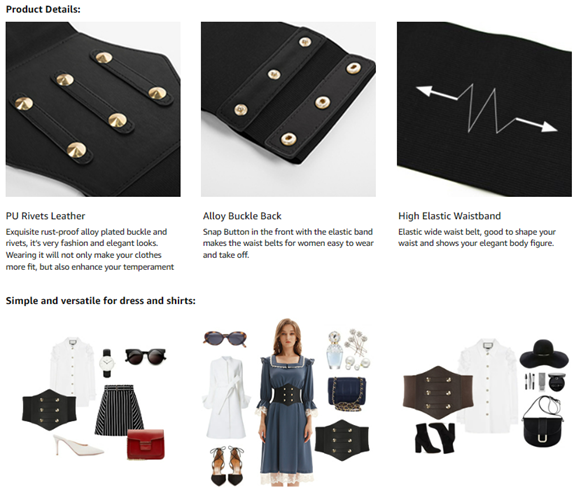 Product Details:

PU Rivets Leather
Exquisite rust-proof alloy plated buckle and rivets, it's very fashion and elegant looks. Wearing it will not only make your clothes more fit, but also enhance your temperament

Alloy Buckle Back
Snap Button in the front with the elastic band makes the waist belts for women easy to wear and take off.

High Elastic Waistband
Elastic wide waist belt, good to shape your waist and shows your elegant body figure.

Simple and versatile for dress and shirts: