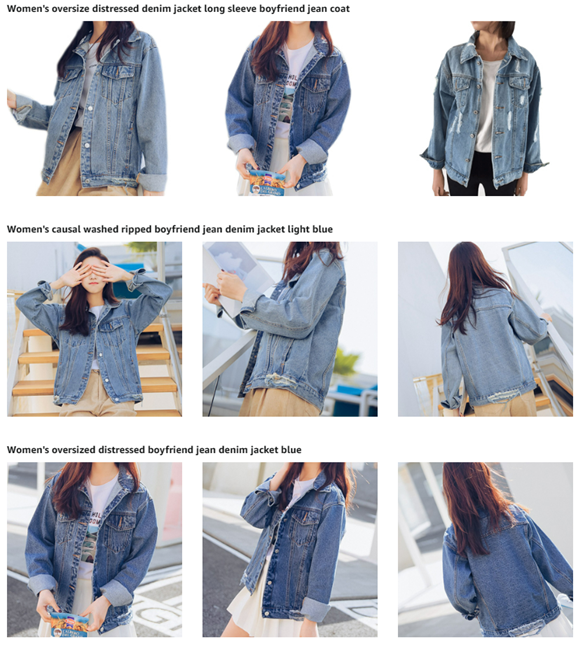 Women's oversize distressed denim jacket long sleeve boyfriend jean coat

Women's causal washed ripped boyfriend jean denim jacket light blue

Women's oversized distressed boyfriend jean denim jacket blue