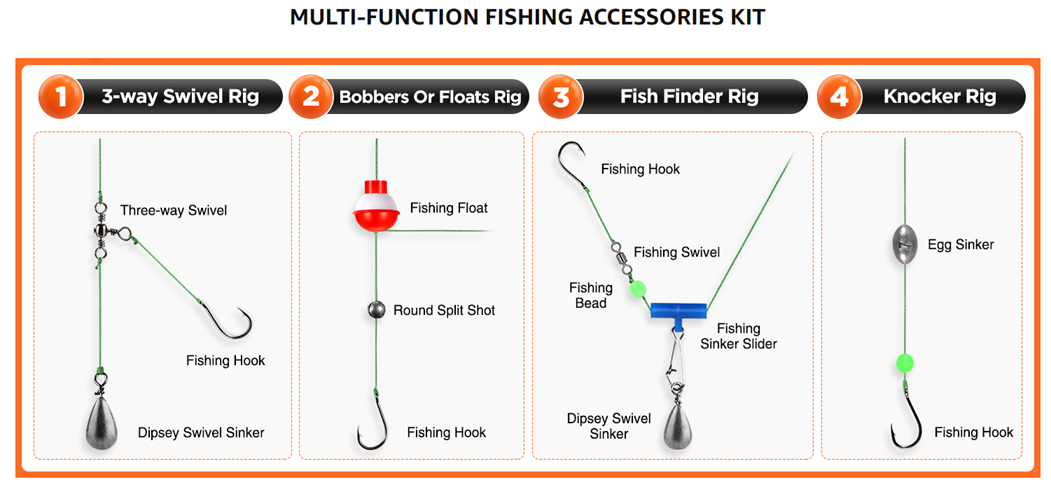 MULTI-FUNCTION FISHING ACCESSORIES KIT

1 3-way Swivel Rig

Three-way Swivel

Fishing Hook

Dipsey Swivel Sinker

2 Bobbers Or Floats Rig

Fishing Float

Round Split Shot

Fishing Hook

3 Fish Finder Rig

Fishing Hook

Fishing Swivel

Fishing Bead

Fishing Sinker Slider

Dipsey Swivel Sinker

4 Knocker Rig

Egg Sinker

Fishing Hook