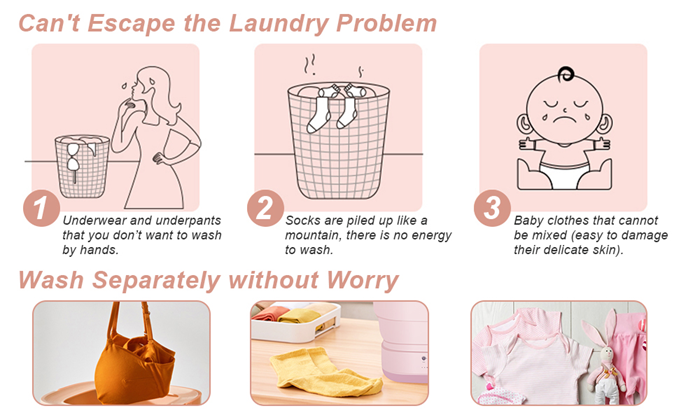 Can't Escape the Laundry Problem

1
Underwear and underpants that you don't want to wash by hands.

2
Socks are piled up like a mountain, there is no energy to wash.

3
Baby clothes that cannot be mixed (easy to damage their delicate skin).

Wash Separately without Worry