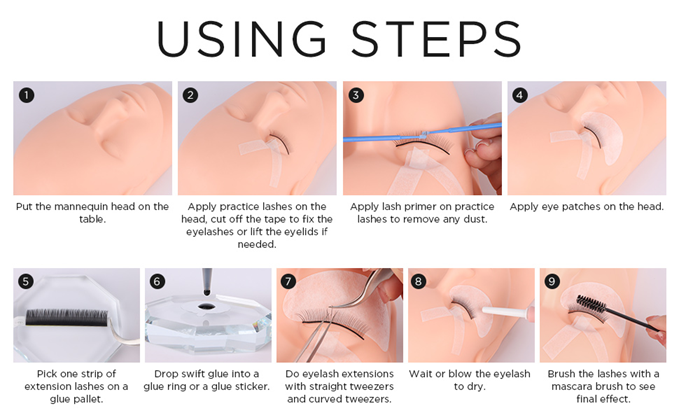 USING STEPS

1
Put the mannequin head on the table.

2
Apply practice lashes on the head, cut off the tape to fix the eyelashes or lift the eyelids if needed.

3
Apply lash primer on practice lashes to remove any dust.

4
Apply eye patches on the head.

5
Pick one strip of extension lashes on a glue pallet.

6
Drop swift glue into a glue ring or a glue sticker.

7
Do eyelash extensions with straight tweezers and curved tweezers.

8
Wait or blow the eyelash to dry.

9
Brush the lashes with a mascara brush to see final effect.