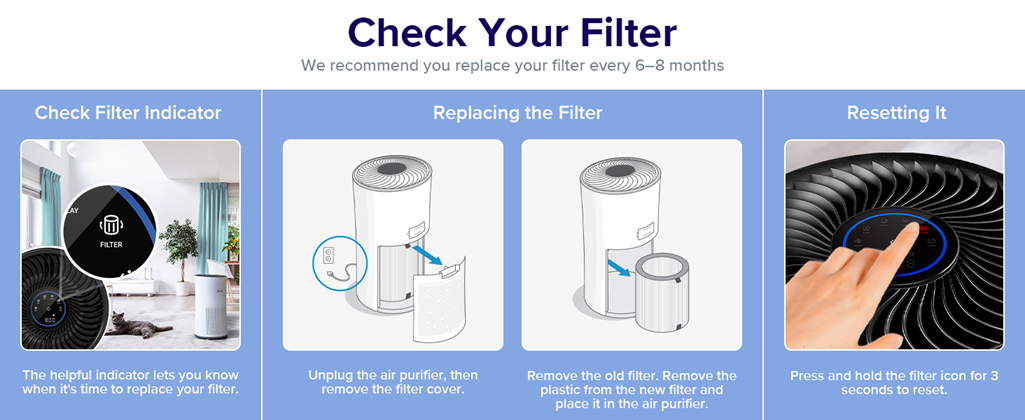 Check Your Filter

We recommend you replace your filter every 6–8 months

Check Filter Indicator

LAY

FILTER

The helpful indicator lets you know when it's time to replace your filter.

Replacing the Filter

Unplug the air purifier, then remove the filter cover.

Remove the old filter. Remove the plastic from the new filter and place it in the air purifier.

Resetting It

Press and hold the filter icon for 3 seconds to reset.